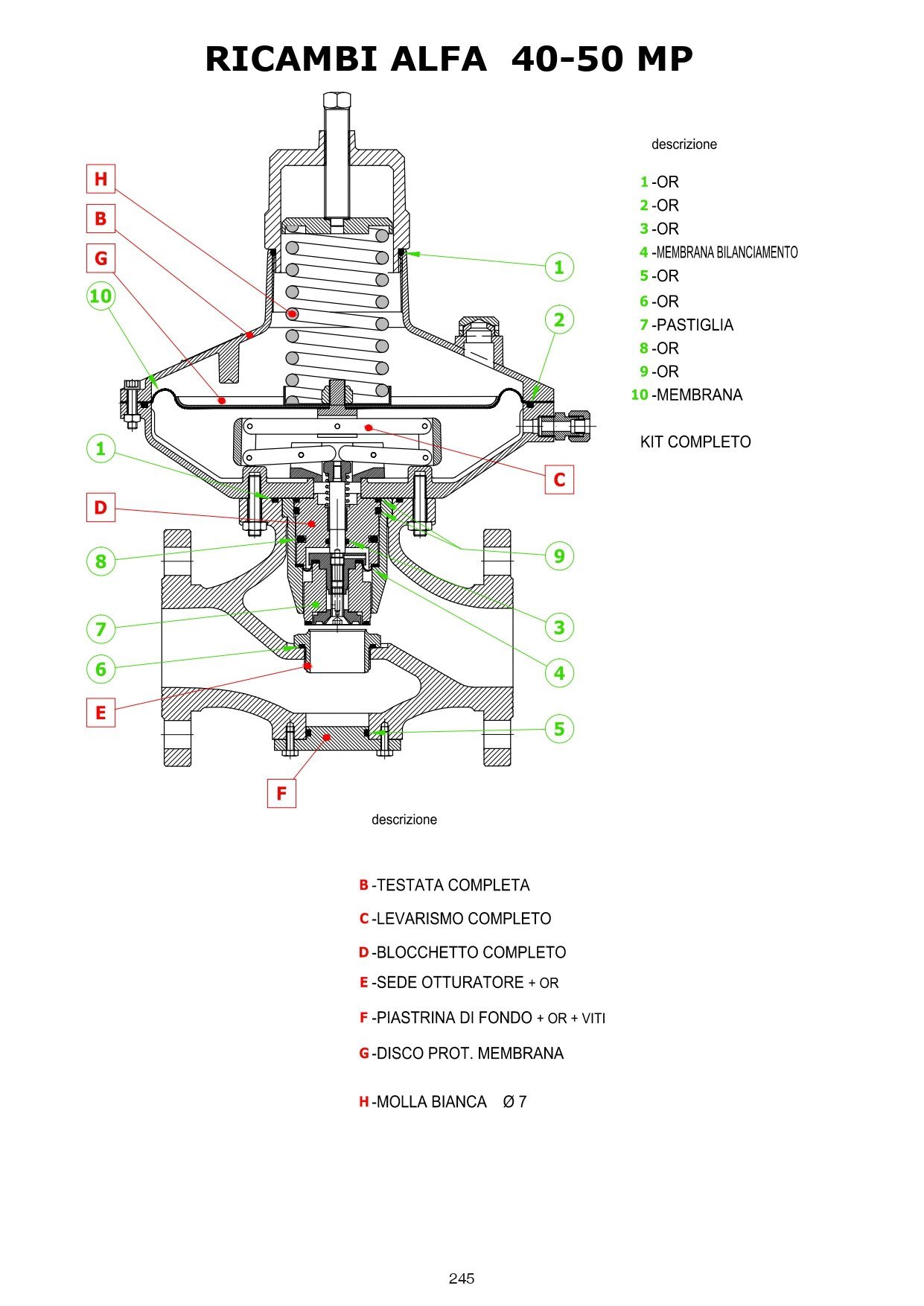 RICAMBI ALFA 40-50 MP

H
B
G
10
1
D
8
7
6
E
F
1
2
C
9
3
4
5

descrizione

1 -OR
2 -OR
3 -OR
4 -MEMBRANA BILANCIAMENTO
5 -OR
6 -OR
7 -PASTIGLIA
8 -OR
9 -OR
10 -MEMBRANA

KIT COMPLETO

descrizione

B -TESTATA COMPLETA
C -LEVARISMO COMPLETO
D -BLOCCHETTO COMPLETO
E -SEDE OTTURATORE + OR
F -PIASTRINA DI FONDO + OR + VITI
G -DISCO PROT. MEMBRANA
H -MOLLA BIANCA Ø 7

245